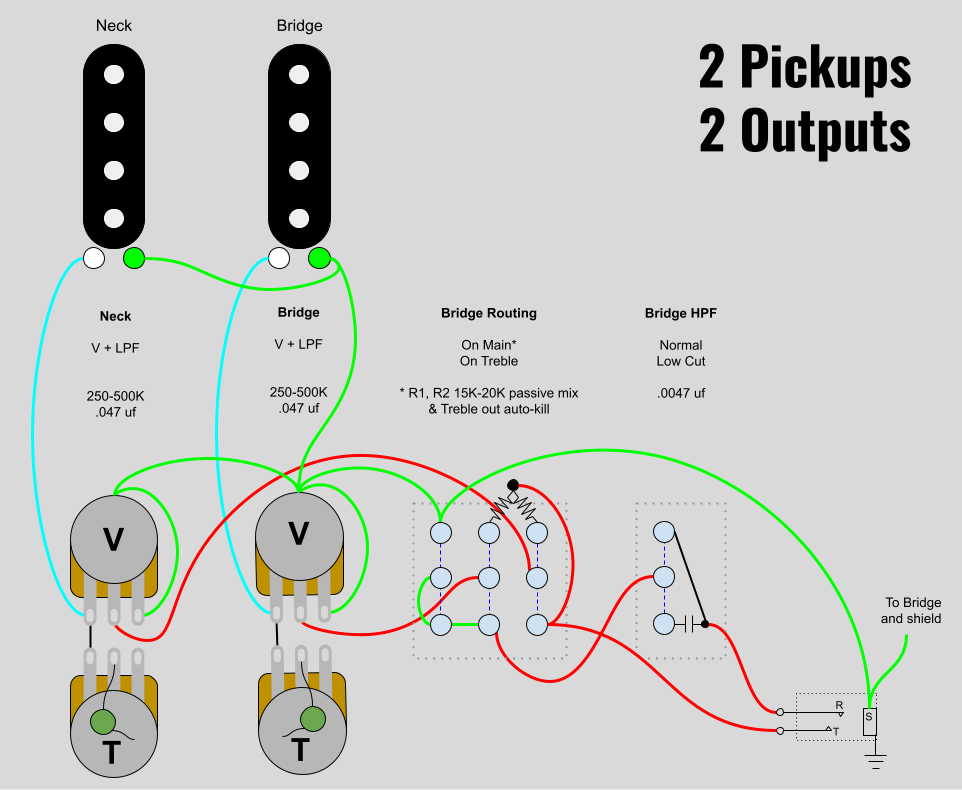 Neck

Bridge

2 Pickups
2 Outputs

Neck

V + LPF

250-500K
.047 uf

Bridge

V + LPF

250-500K
.047 uf

Bridge Routing

On Main*
On Treble

* R1, R2 15K-20K passive mix
& Treble out auto-kill

Bridge HPF

Normal
Low Cut

.0047 uf

V

V

T

T

To Bridge
and shield

R

T

S