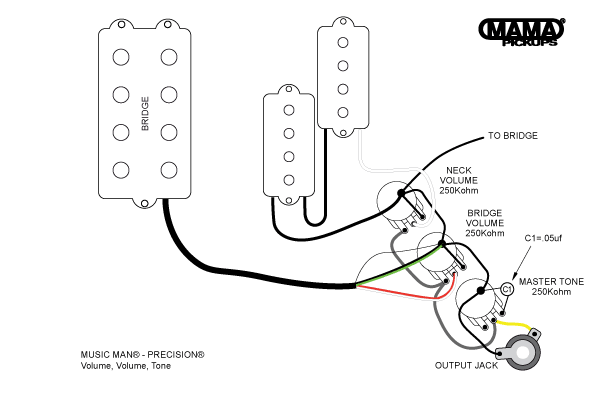 MAMA®
PICKUPS

BRIDGE

TO BRIDGE

NECK
VOLUME
250Kohm

BRIDGE
VOLUME
250Kohm

C1=.05uf

C1

MASTER TONE
250Kohm

OUTPUT JACK

MUSIC MAN® - PRECISION®
Volume, Volume, Tone