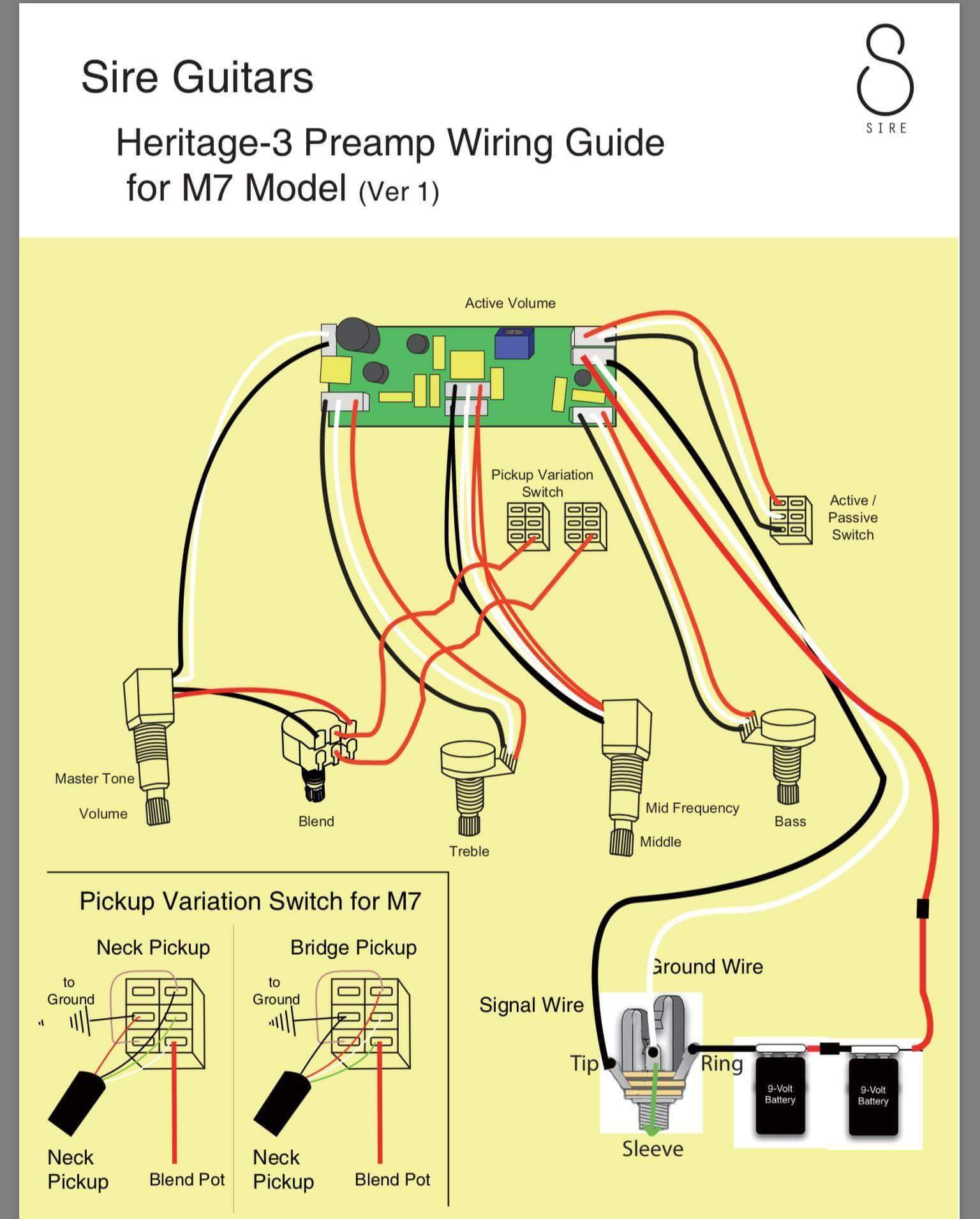 Sire Guitars

Heritage-3 Preamp Wiring Guide
for M7 Model (Ver 1)

SIRE

Active Volume

Pickup Variation Switch

Active / Passive Switch

Master Tone

Volume

Blend

Treble

Mid Frequency

Middle

Bass

Pickup Variation Switch for M7

Neck Pickup

to Ground

Neck Pickup

Blend Pot

Bridge Pickup

to Ground

Neck Pickup

Blend Pot

Ground Wire

Signal Wire

Tip

Ring

Sleeve

9-Volt Battery

9-Volt Battery