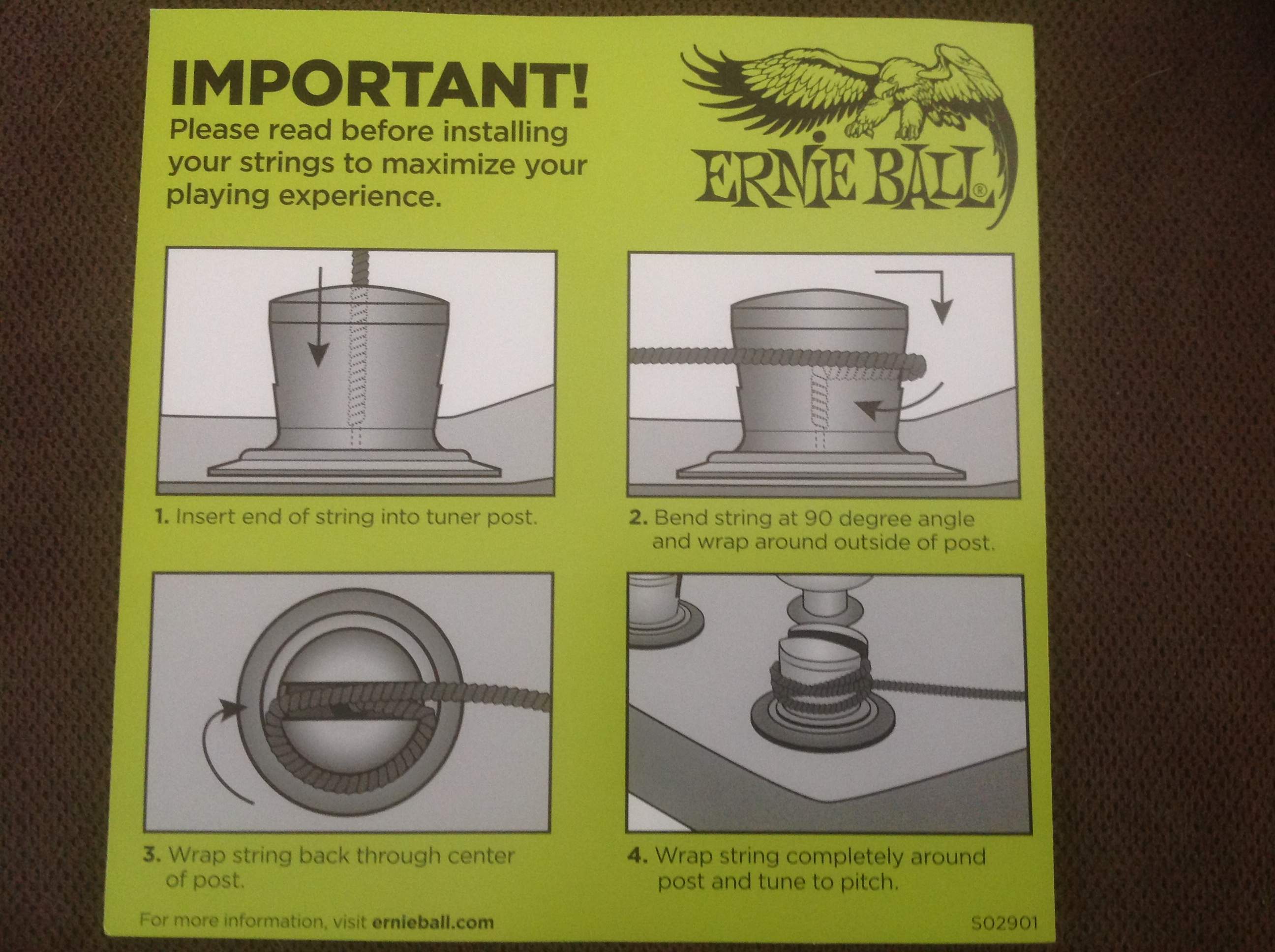 IMPORTANT!
Please read before installing your strings to maximize your playing experience.

ERNIE BALL®

1. Insert end of string into tuner post.

2. Bend string at 90 degree angle and wrap around outside of post.

3. Wrap string back through center of post.

4. Wrap string completely around post and tune to pitch.

For more information, visit ernieball.com

S02901