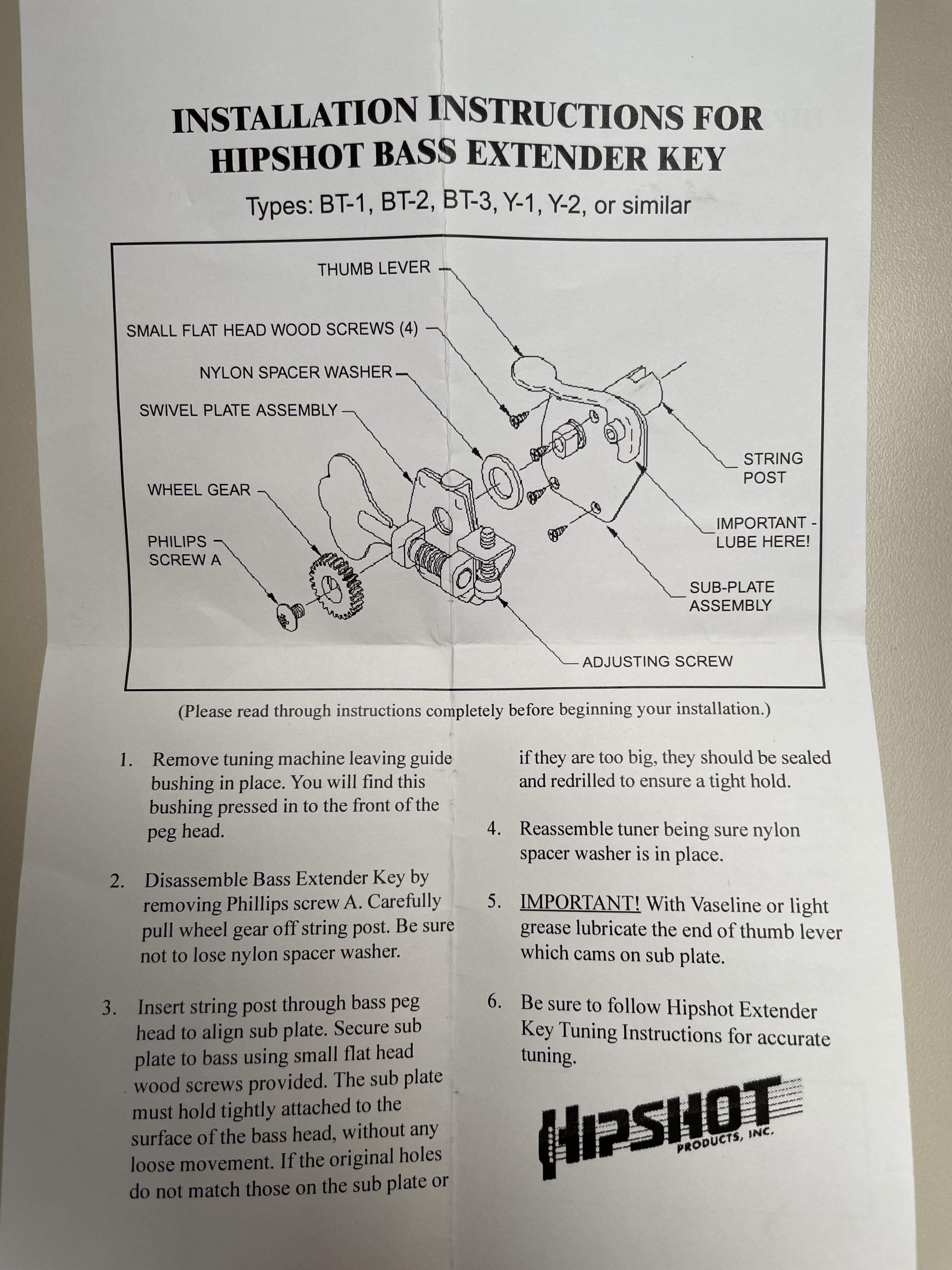 INSTALLATION INSTRUCTIONS FOR HIPSHOT BASS EXTENDER KEY

Types: BT-1, BT-2, BT-3, Y-1, Y-2, or similar

THUMB LEVER

SMALL FLAT HEAD WOOD SCREWS (4)

NYLON SPACER WASHER

SWIVEL PLATE ASSEMBLY

WHEEL GEAR

PHILIPS SCREW A

STRING POST

IMPORTANT - LUBE HERE!

SUB-PLATE ASSEMBLY

ADJUSTING SCREW

(Please read through instructions completely before beginning your installation.)

1. Remove tuning machine leaving guide bushing in place. You will find this bushing pressed in to the front of the peg head.

2. Disassemble Bass Extender Key by removing Phillips screw A. Carefully pull wheel gear off string post. Be sure not to lose nylon spacer washer.

3. Insert string post through bass peg head to align sub plate. Secure sub plate to bass using small flat head wood screws provided. The sub plate must hold tightly attached to the surface of the bass head, without any loose movement. If the original holes do not match those on the sub plate or if they are too big, they should be sealed and redrilled to ensure a tight hold.

4. Reassemble tuner being sure nylon spacer washer is in place.

5. IMPORTANT! With Vaseline or light grease lubricate the end of thumb lever which cams on sub plate.

6. Be sure to follow Hipshot Extender Key Tuning Instructions for accurate tuning.

HIPSHOT PRODUCTS, INC.