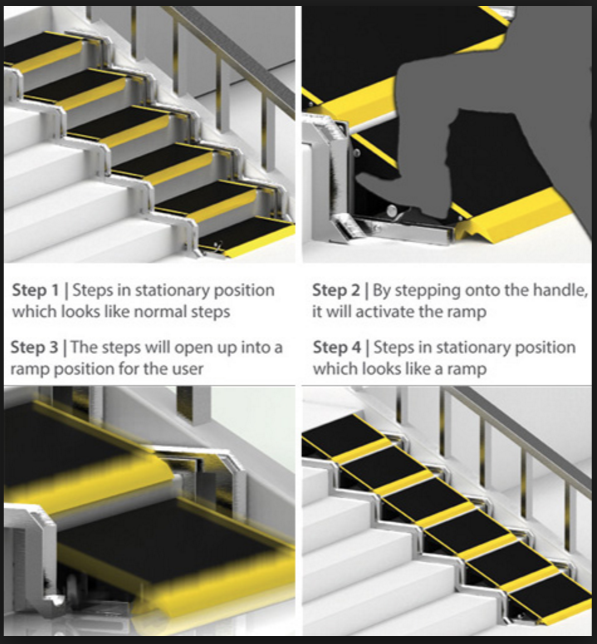 Step 1 | Steps in stationary position which looks like normal steps

Step 2 | By stepping onto the handle, it will activate the ramp

Step 3 | The steps will open up into a ramp position for the user

Step 4 | Steps in stationary position which looks like a ramp