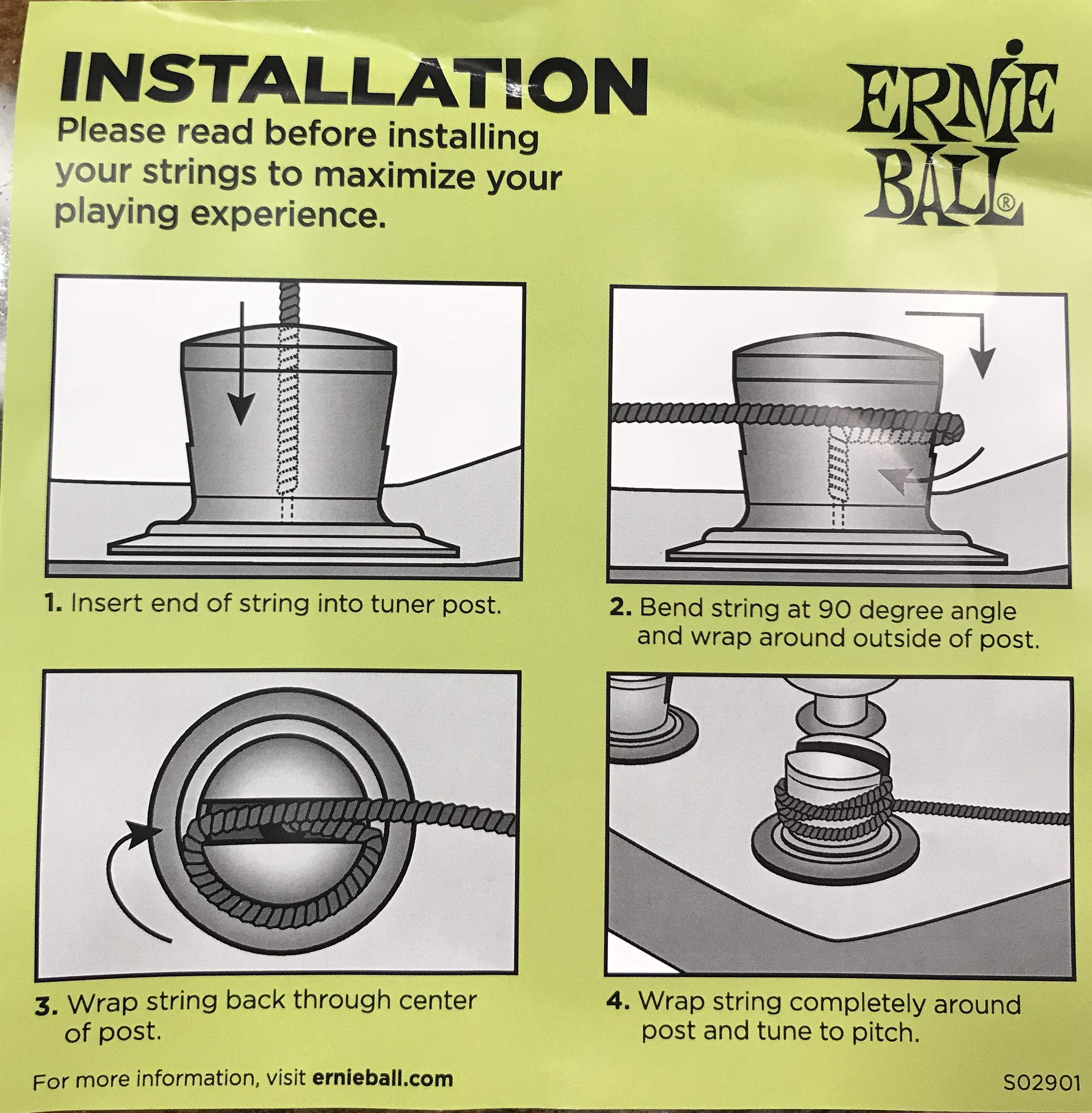 INSTALLATION

Please read before installing your strings to maximize your playing experience.

ERNIE BALL®

1. Insert end of string into tuner post.

2. Bend string at 90 degree angle and wrap around outside of post.

3. Wrap string back through center of post.

4. Wrap string completely around post and tune to pitch.

For more information, visit ernieball.com

S02901