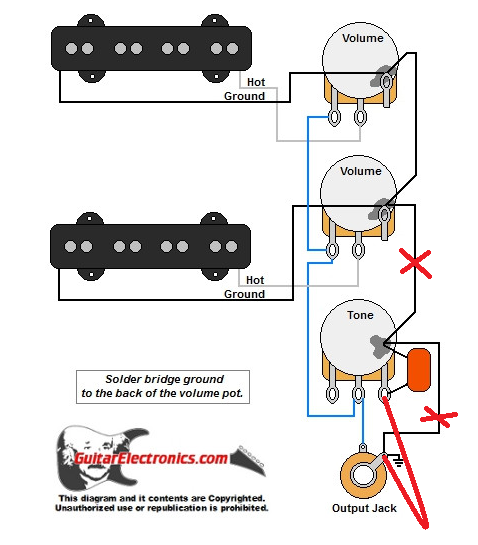 Volume

Hot
Ground

Volume

Hot
Ground

Tone

Solder bridge ground
to the back of the volume pot.

GuitarElectronics.com

This diagram and it contents are Copyrighted.
Unauthorized use or republication is prohibited.

Output Jack